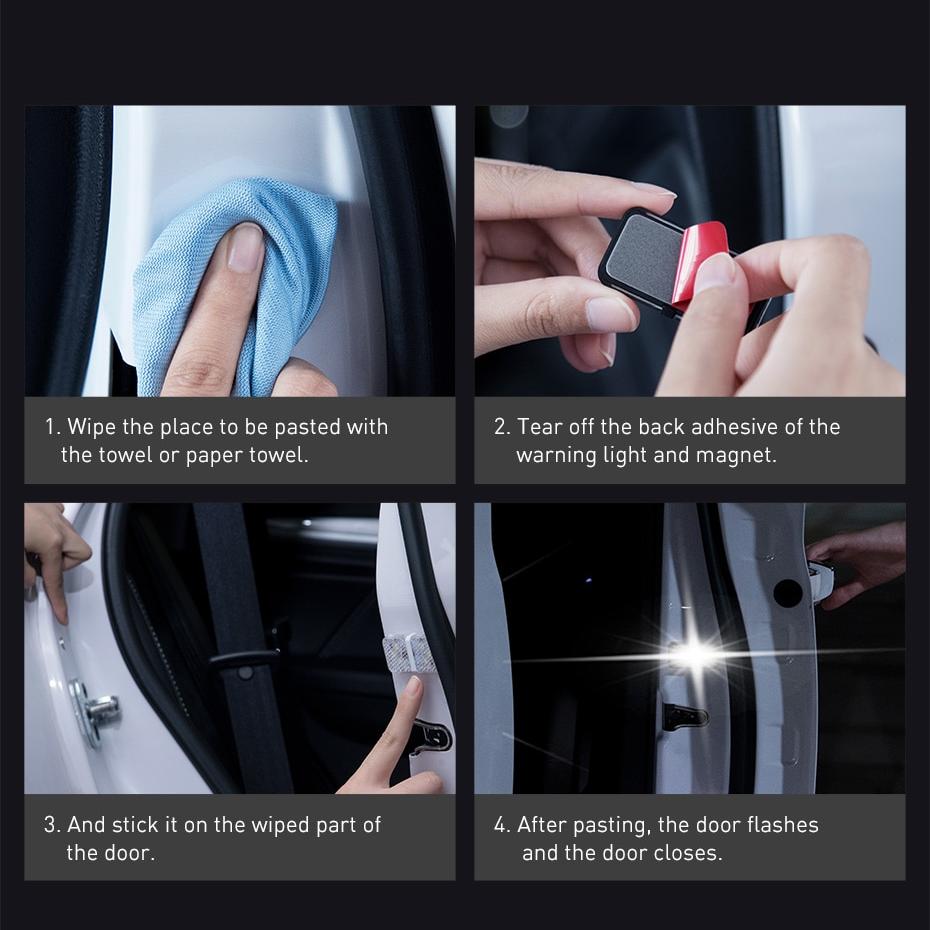 1. Wipe the place to be pasted with the towel or paper towel.

2. Tear off the back adhesive of the warning light and magnet.

3. And stick it on the wiped part of the door.

4. After pasting, the door flashes and the door closes.