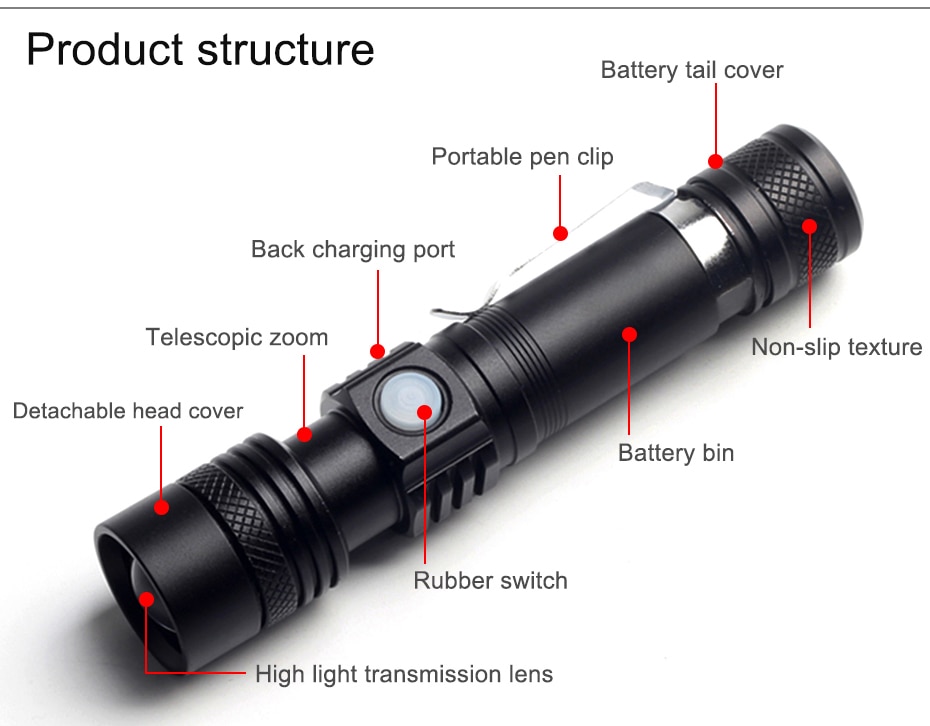 Product structure

Battery tail cover

Portable pen clip

Back charging port

Telescopic zoom

Non-slip texture

Detachable head cover

Battery bin

Rubber switch

High light transmission lens