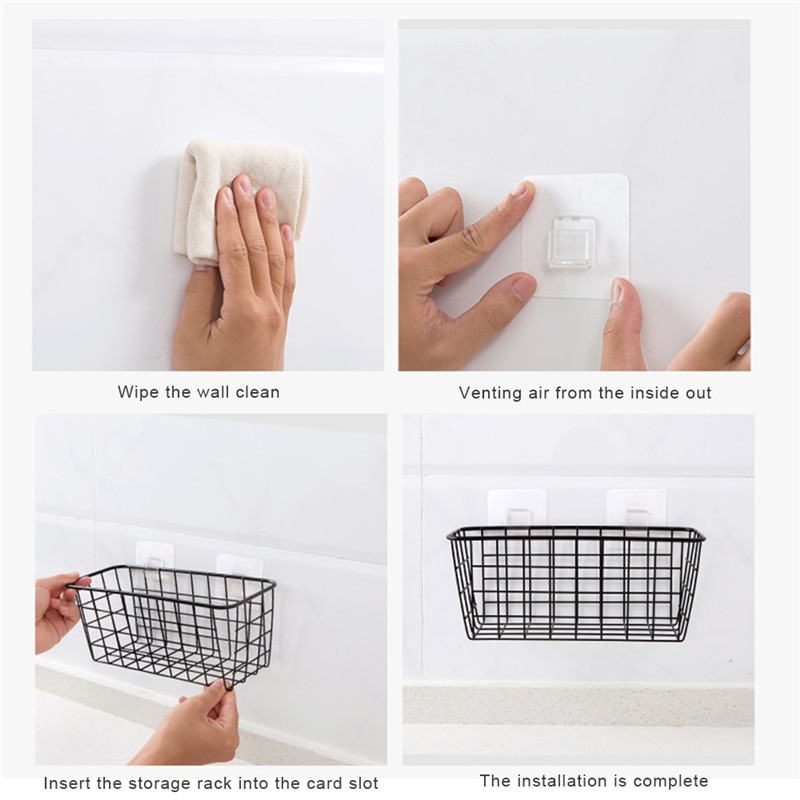 Wipe the wall clean

Venting air from the inside out

Insert the storage rack into the card slot

The installation is complete